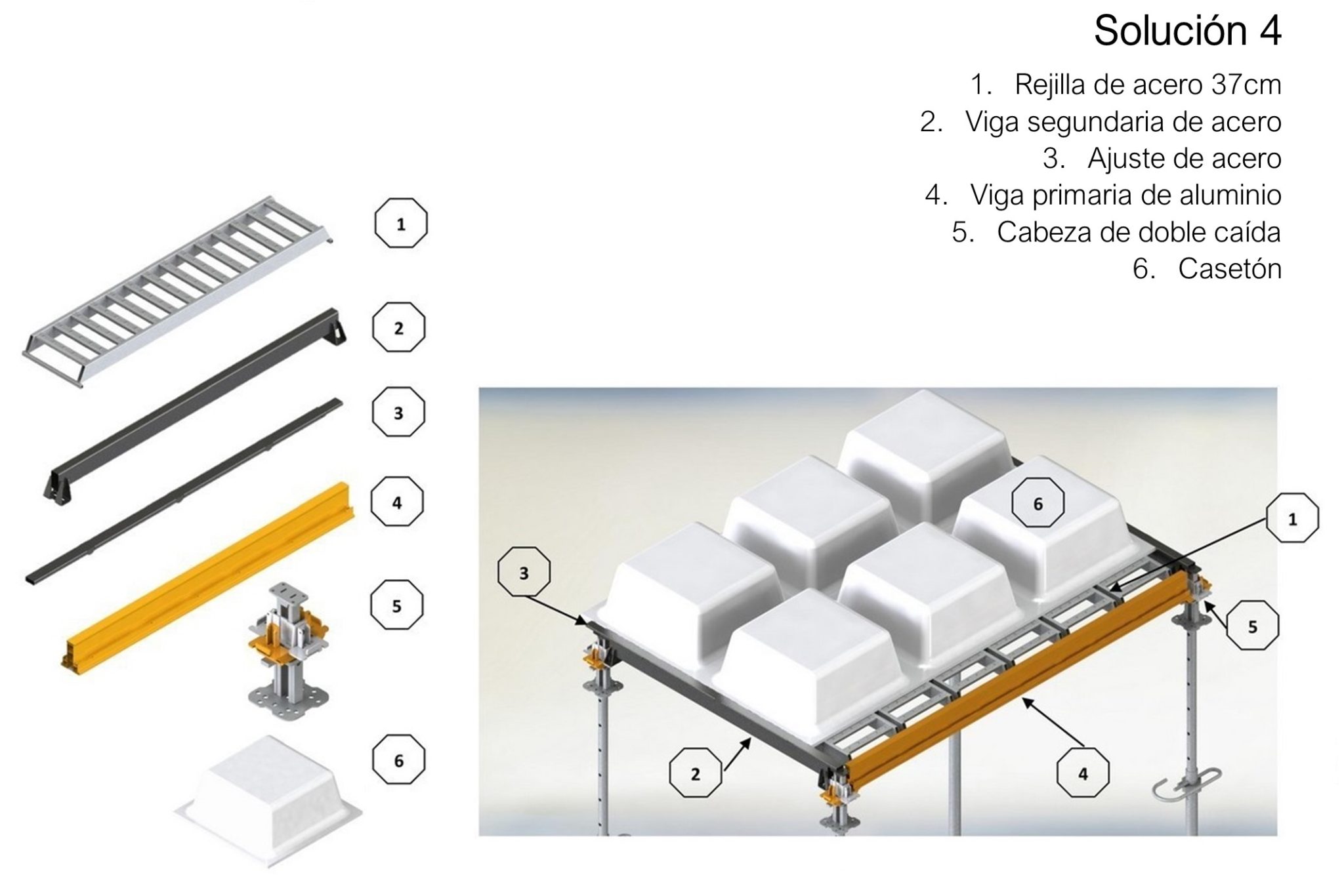 Solución 4

1. Rejilla de acero 37cm
2. Viga segundaria de acero
3. Ajuste de acero
4. Viga primaria de aluminio
5. Cabeza de doble caída
6. Casetón

1

2

3

4

5

6

6

1

3

5

2

4