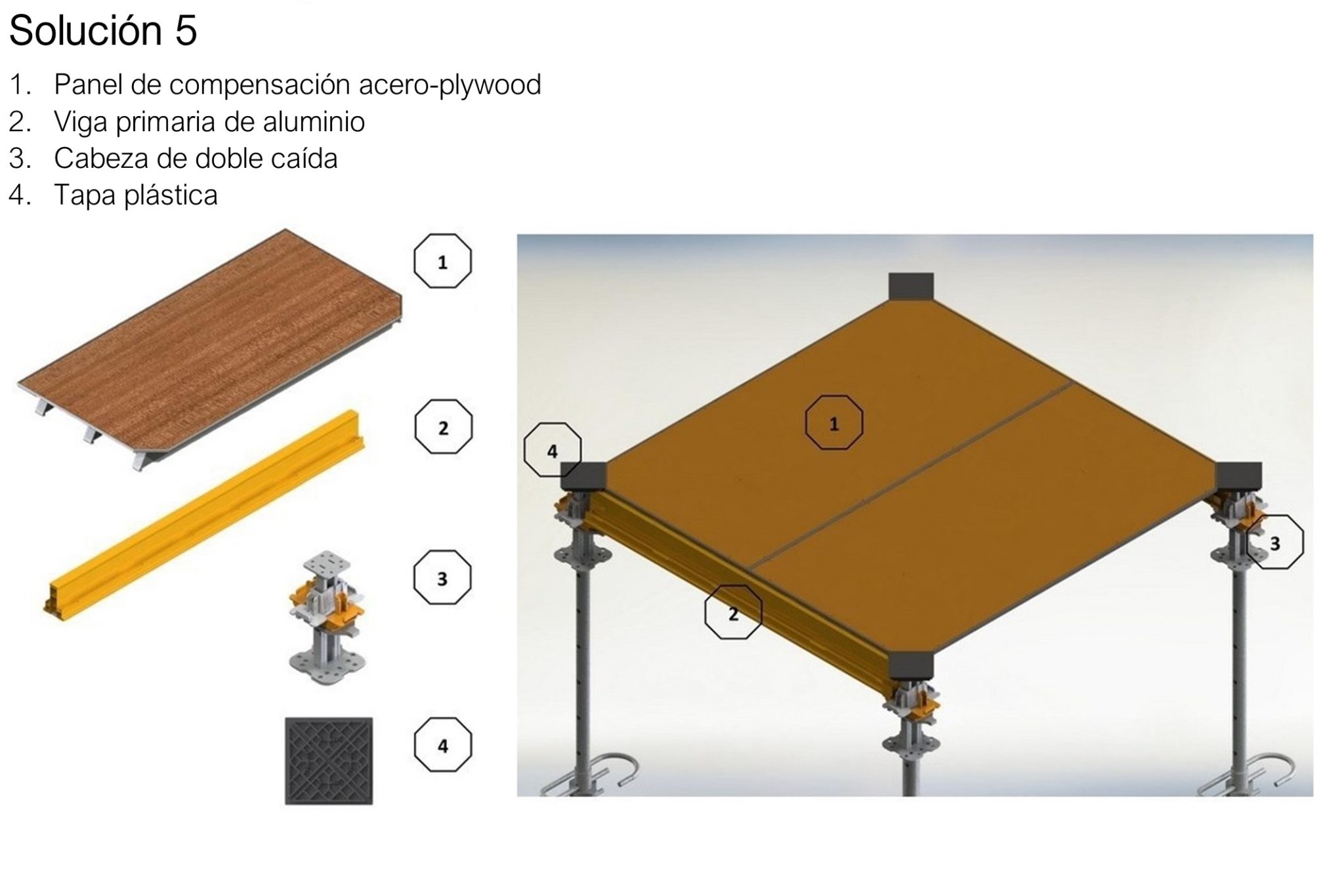 Solución 5

1. Panel de compensación acero-plywood
2. Viga primaria de aluminio
3. Cabeza de doble caída
4. Tapa plástica

1

2

3

4

1

4

3

2